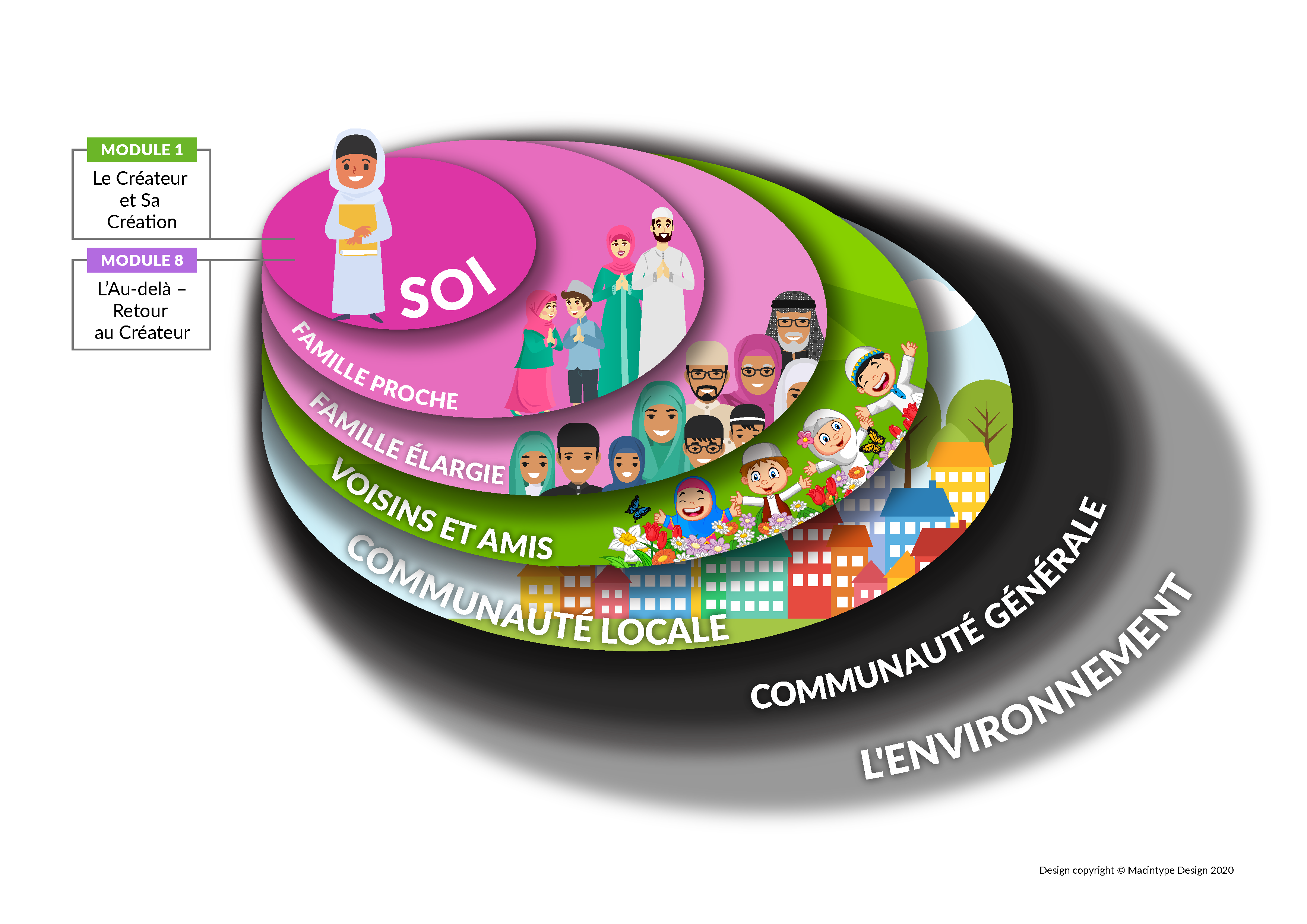 MODULE 1
Le Créateur et Sa Création

MODULE 8
L'Au-delà – Retour au Créateur

SOI

FAMILLE PROCHE

FAMILLE ÉLARGIE

VOISINS ET AMIS

COMMUNAUTÉ LOCALE

COMMUNAUTÉ GÉNÉRALE

L'ENVIRONNEMENT

Design copyright © Macintype Design 2020