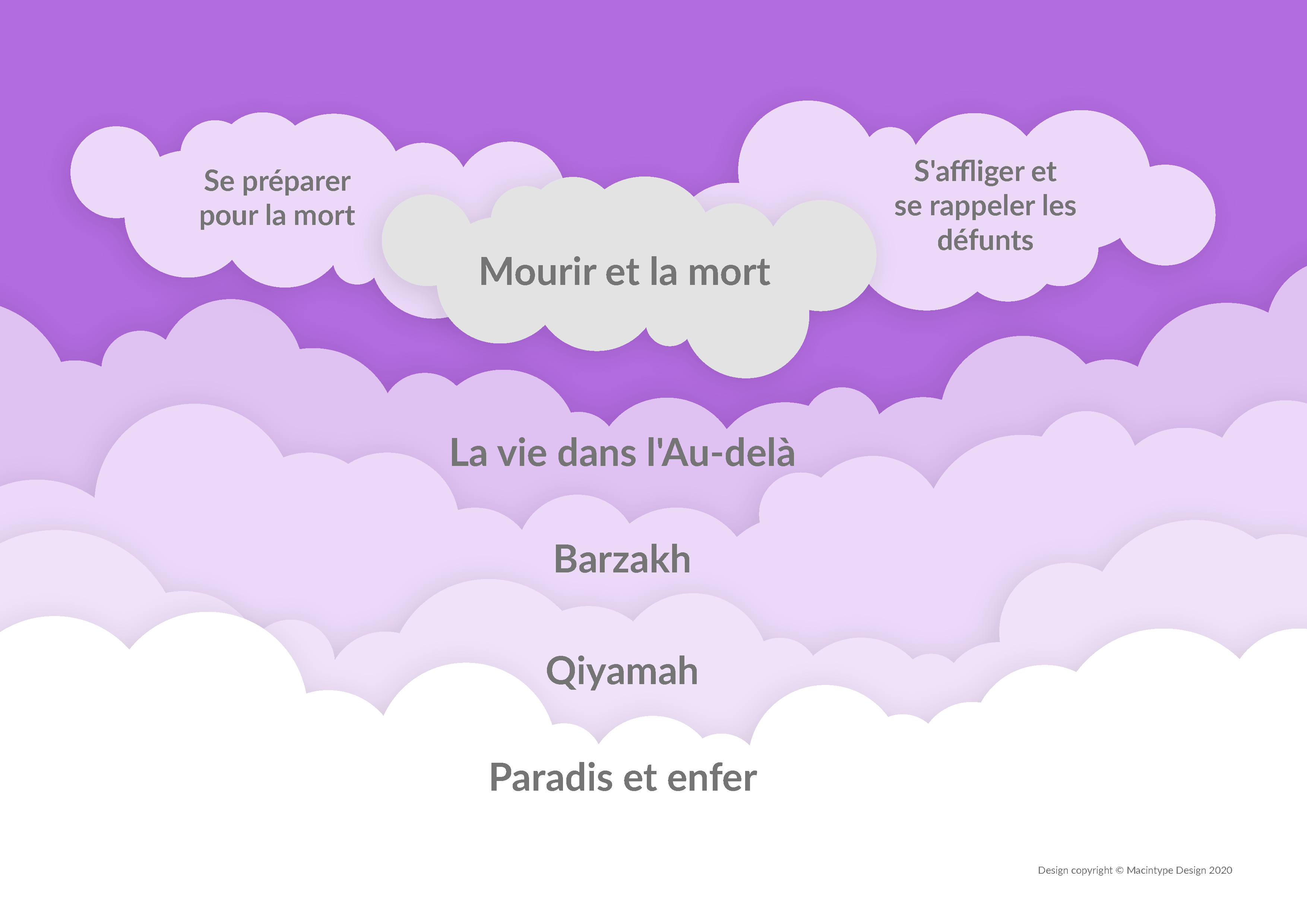 Se préparer pour la mort

Mourir et la mort

S'affliger et se rappeler les défunts

La vie dans l'Au-delà

Barzakh

Qiyamah

Paradis et enfer

Design copyright © Macintype Design 2020